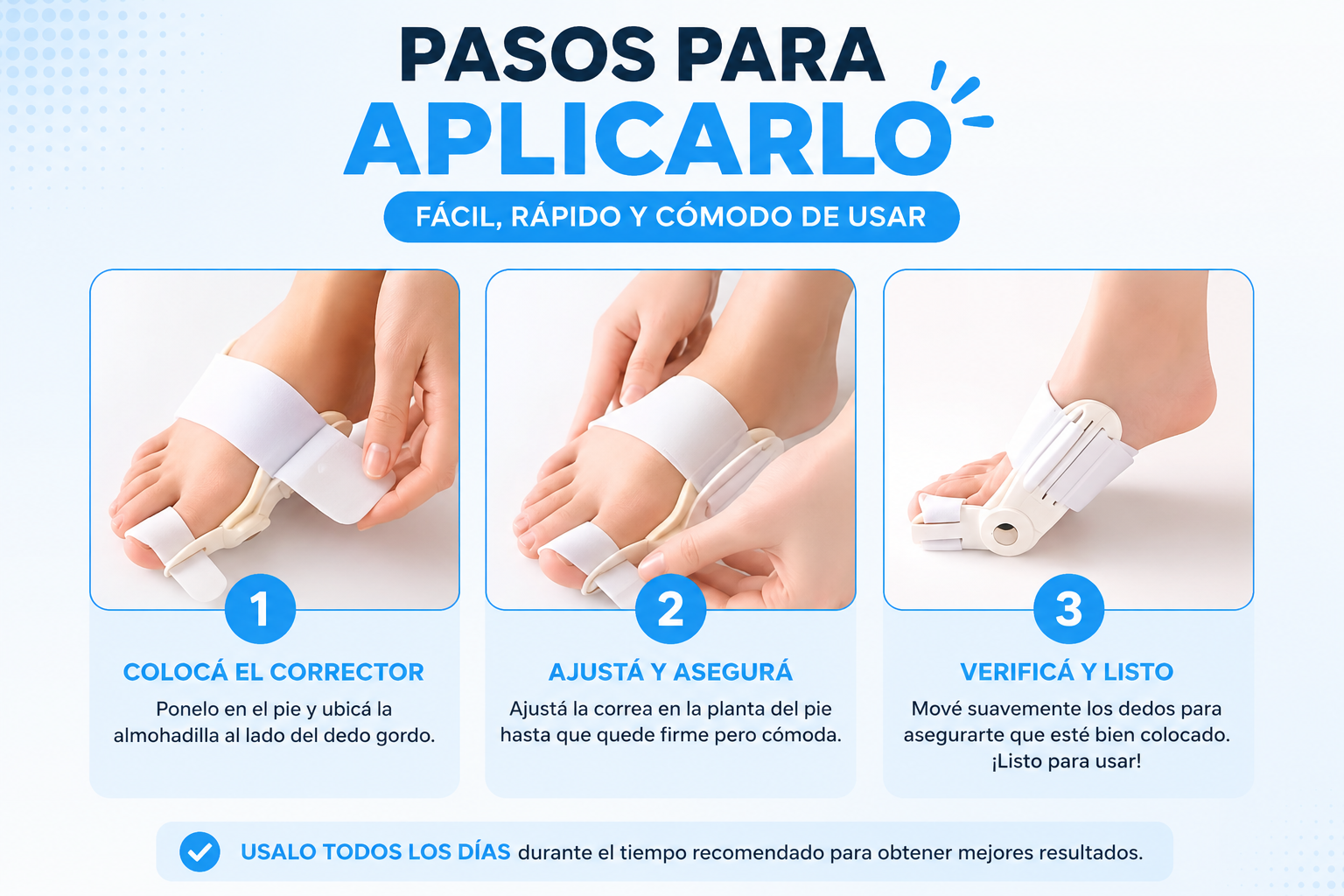 PASOS PARA
APLICARLO

FÁCIL, RÁPIDO Y CÓMODO DE USAR

1

COLOCÁ EL CORRECTOR

Ponelo en el pie y ubicá la almohadilla al lado del dedo gordo.

2

AJUSTÁ Y ASEGURÁ

Ajustá la correa en la planta del pie hasta que quede firme pero cómoda.

3

VERIFICÁ Y LISTO

Mové suavemente los dedos para asegurarte que esté bien colocado. ¡Listo para usar!

USALO TODOS LOS DÍAS durante el tiempo recomendado para obtener mejores resultados.